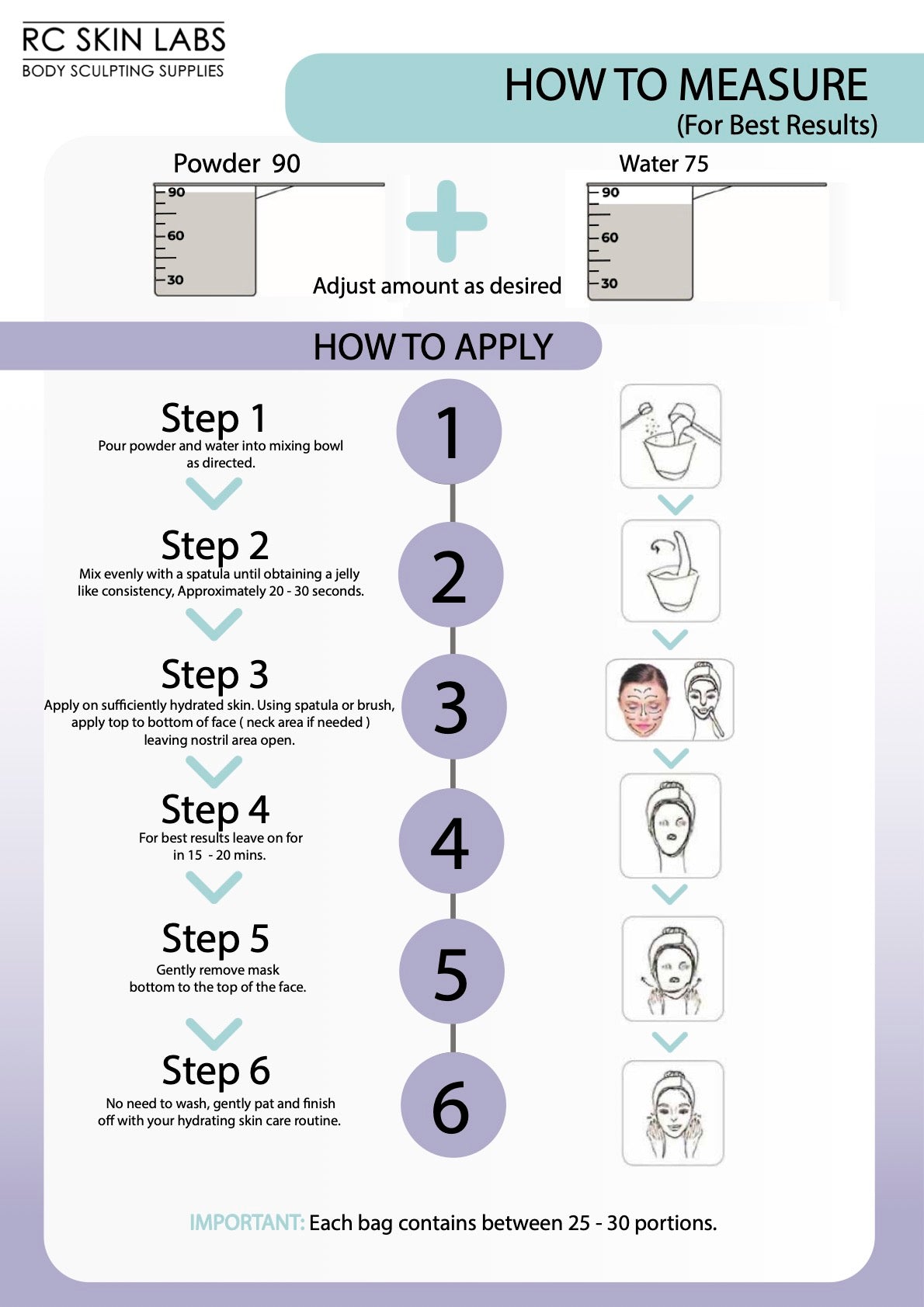 RC SKIN LABS
BODY SCULPTING SUPPLIES

HOW TO MEASURE
(For Best Results)

Powder 90

90
60
30

Adjust amount as desired

Water 75

90
60
30

HOW TO APPLY

Step 1
Pour powder and water into mixing bowl as directed.

1

Step 2
Mix evenly with a spatula until obtaining a jelly like consistency, Approximately 20 - 30 seconds.

2

Step 3
Apply on sufficiently hydrated skin. Using spatula or brush, apply top to bottom of face ( neck area if needed ) leaving nostril area open.

3

Step 4
For best results leave on for in 15 - 20 mins.

4

Step 5
Gently remove mask bottom to the top of the face.

5

Step 6
No need to wash, gently pat and finish off with your hydrating skin care routine.

6

IMPORTANT: Each bag contains between 25 - 30 portions.